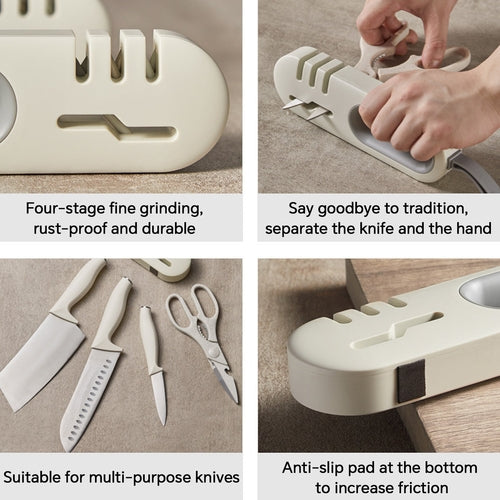 Four-stage fine grinding, rust-proof and durable

Say goodbye to tradition, separate the knife and the hand

Suitable for multi-purpose knives

Anti-slip pad at the bottom to increase friction